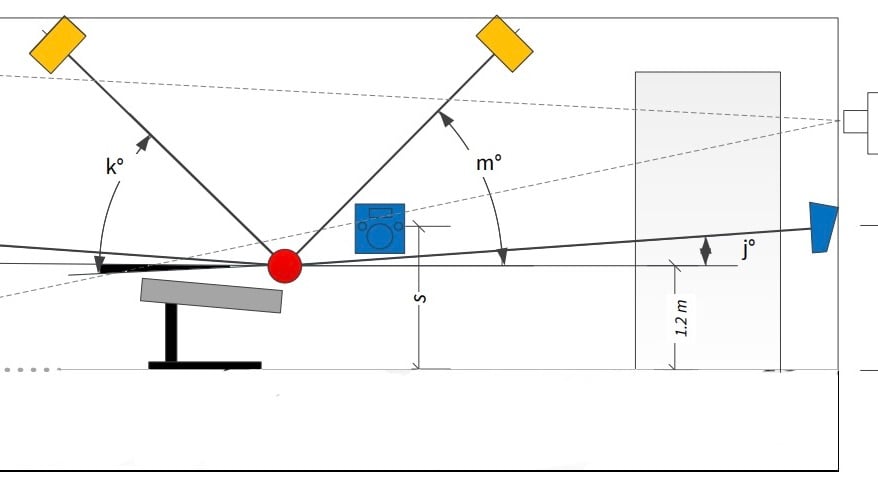 k°

m°

j°

s

1.2 m